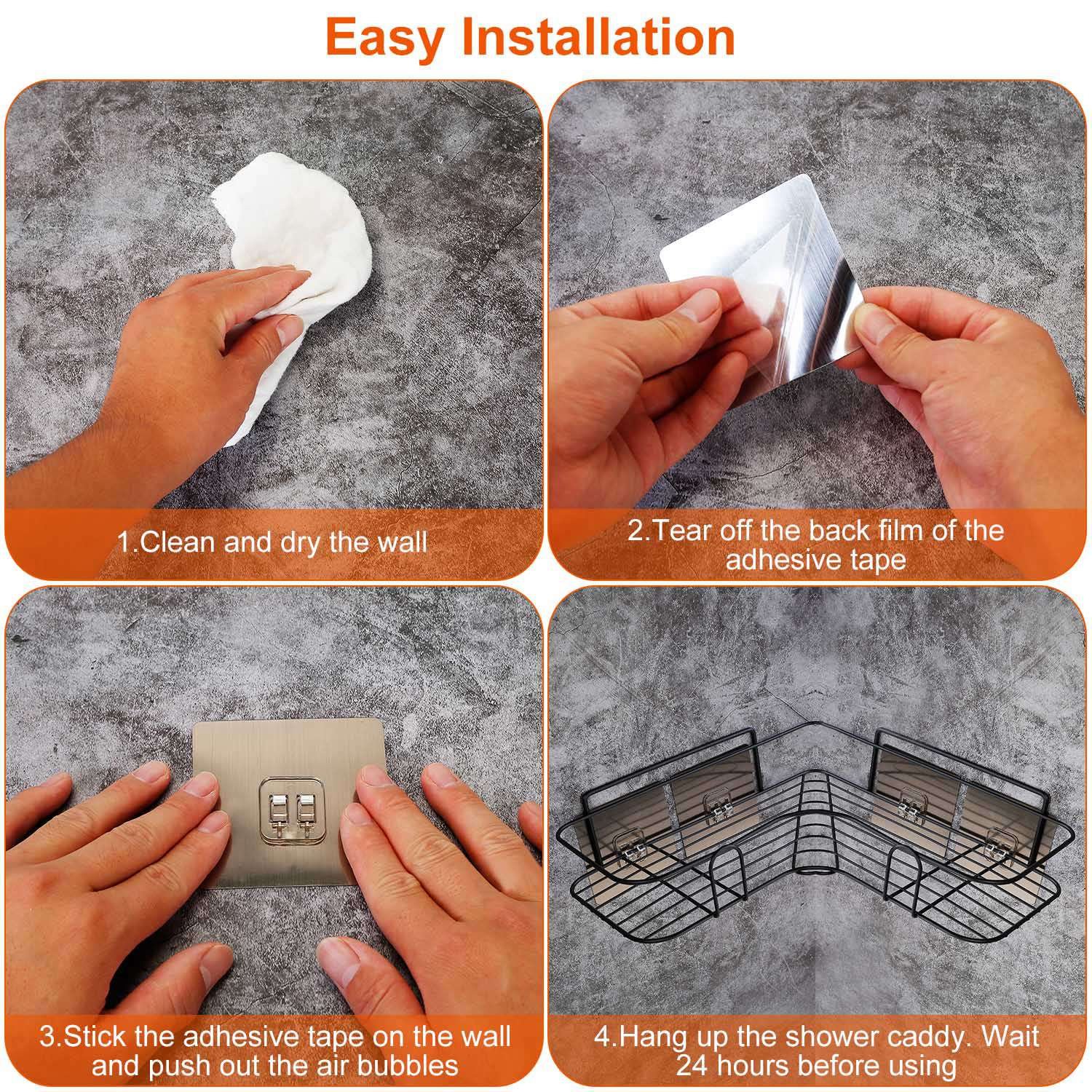 Easy Installation

1.Clean and dry the wall

2.Tear off the back film of the adhesive tape

3.Stick the adhesive tape on the wall and push out the air bubbles

4.Hang up the shower caddy. Wait 24 hours before using