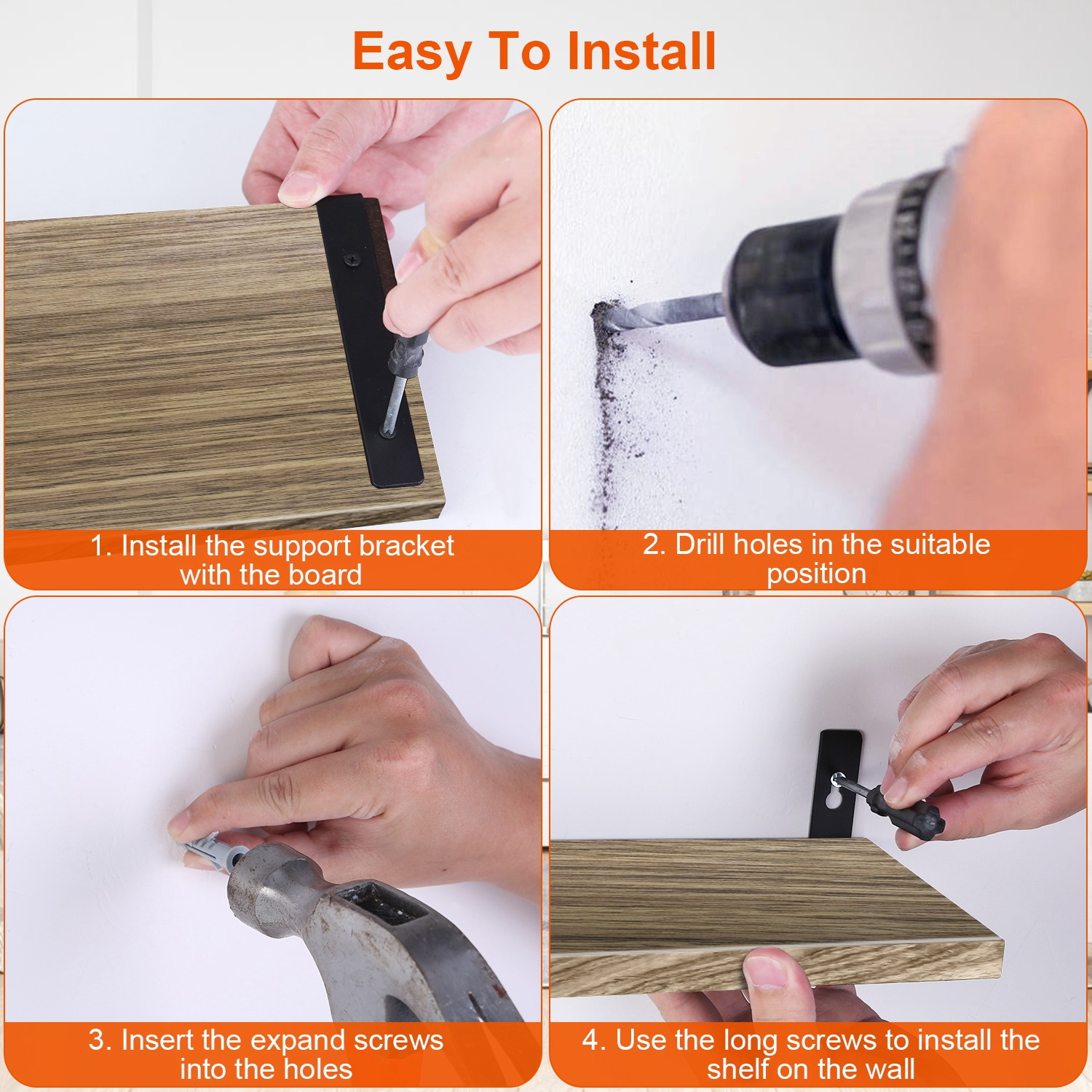 Easy To Install

1. Install the support bracket with the board

2. Drill holes in the suitable position

3. Insert the expand screws into the holes

4. Use the long screws to install the shelf on the wall